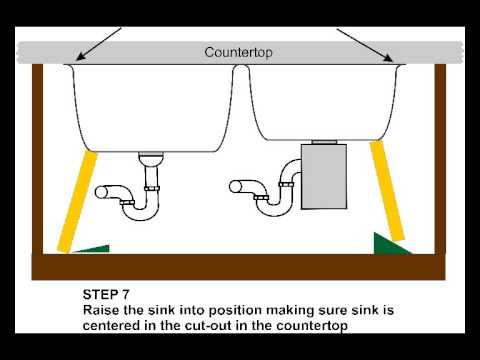 Countertop

STEP 7
Raise the sink into position making sure sink is centered in the cut-out in the countertop