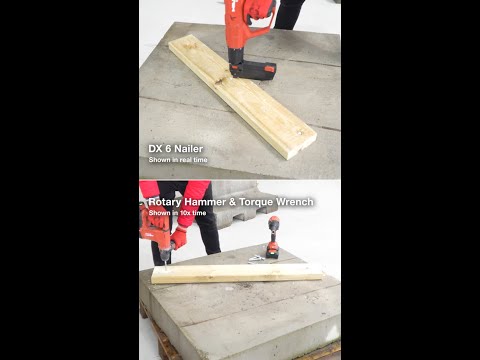 DX 6 Nailer
Shown in real time

Rotary Hammer & Torque Wrench
Shown in 10x time